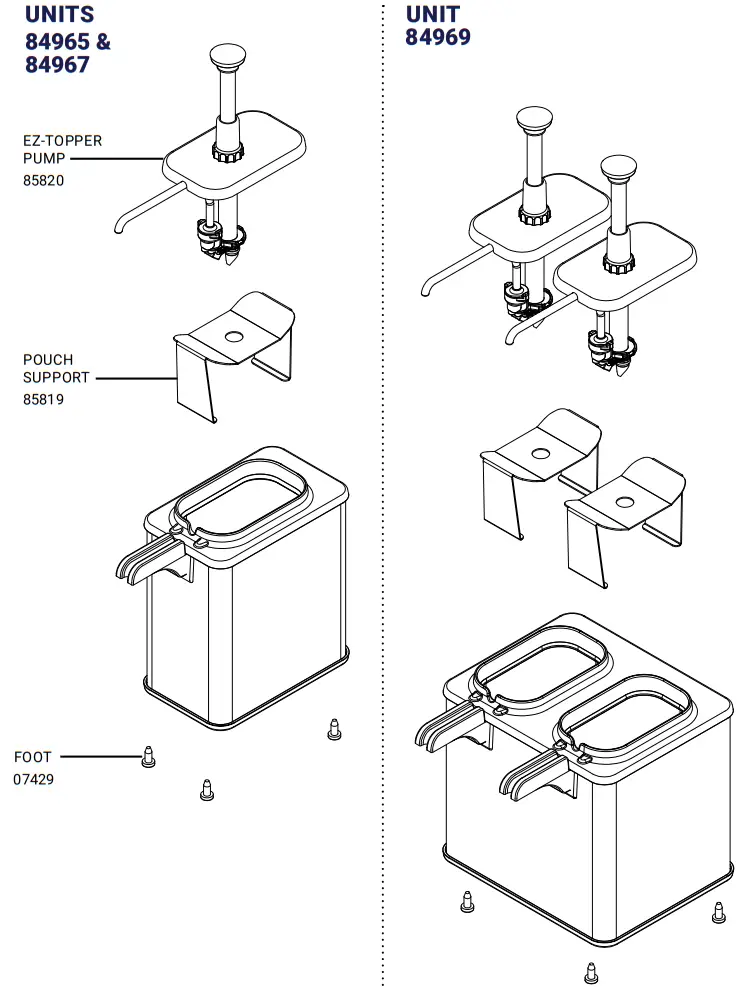 UNITS 84965 & 84967

EZ-TOPPER PUMP
85820

POUCH SUPPORT
85819

FOOT
07429

UNIT 84969