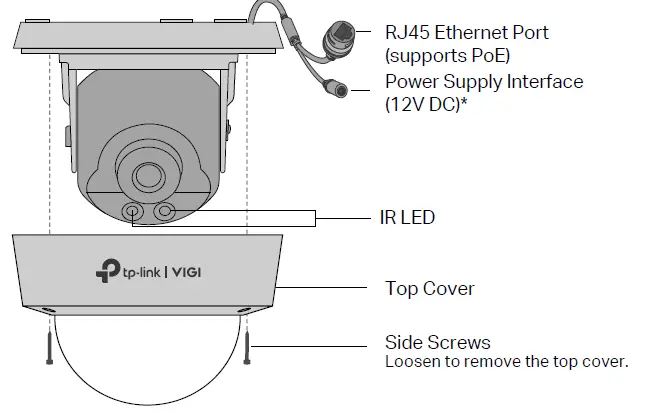 RJ45 Ethernet Port
(supports PoE)

Power Supply Interface
(12V DC)*

IR LED

tp-link | VIGI

Top Cover

Side Screws
Loosen to remove the top cover.