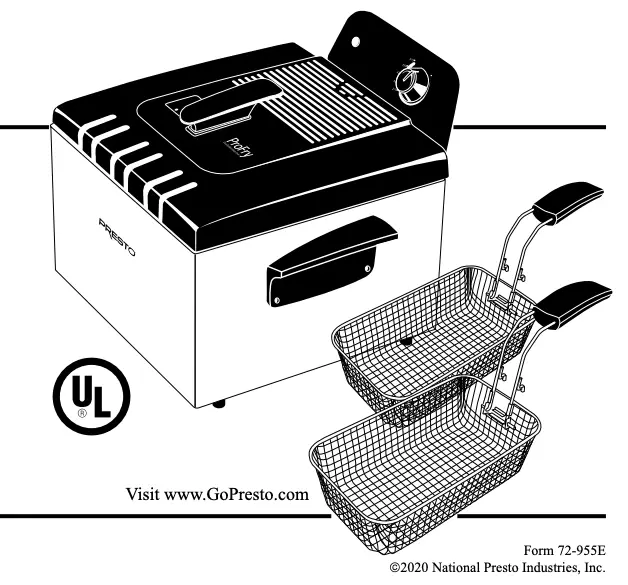 ProFry

PRESTO

UL
®

Visit www.GoPresto.com

Form 72-955E
©2020 National Presto Industries, Inc.