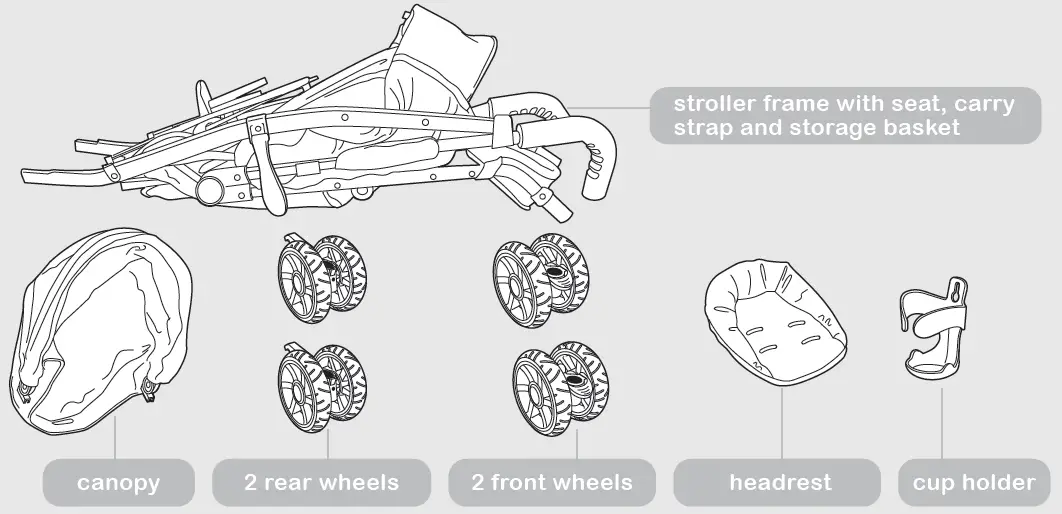 stroller frame with seat, carry strap and storage basket

canopy

2 rear wheels

2 front wheels

headrest

cup holder