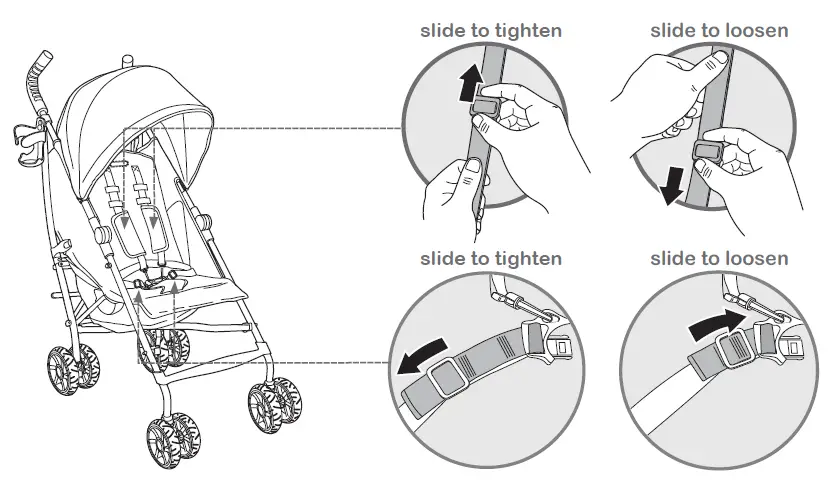 slide to tighten

slide to loosen

slide to tighten

slide to loosen