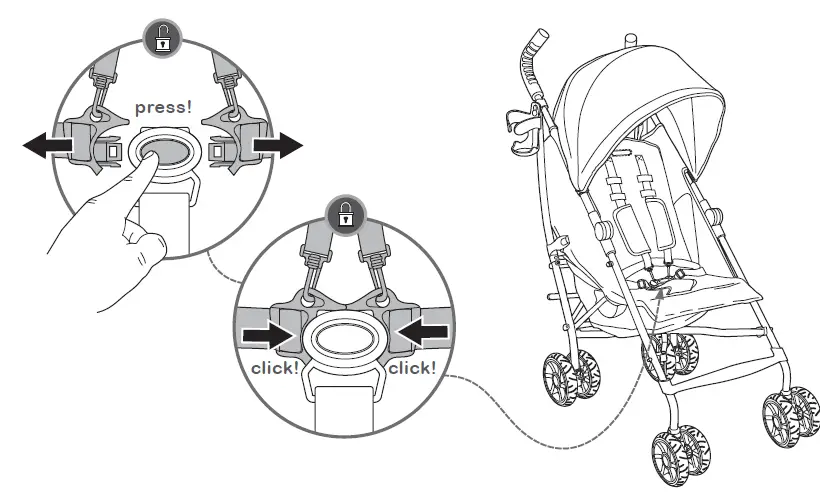 press!

click!

click!