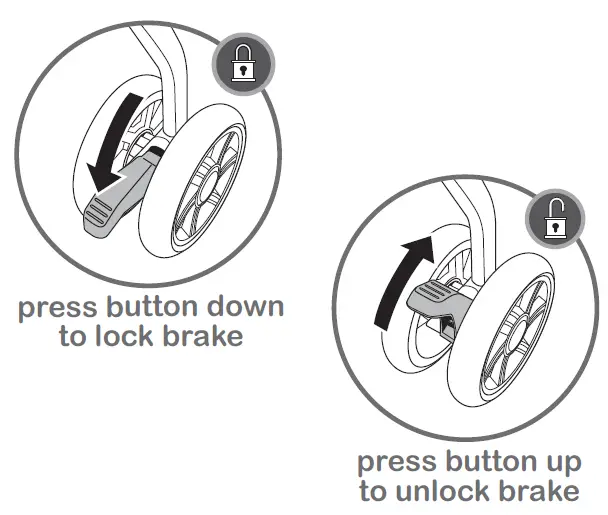 press button down to lock brake

press button up to unlock brake