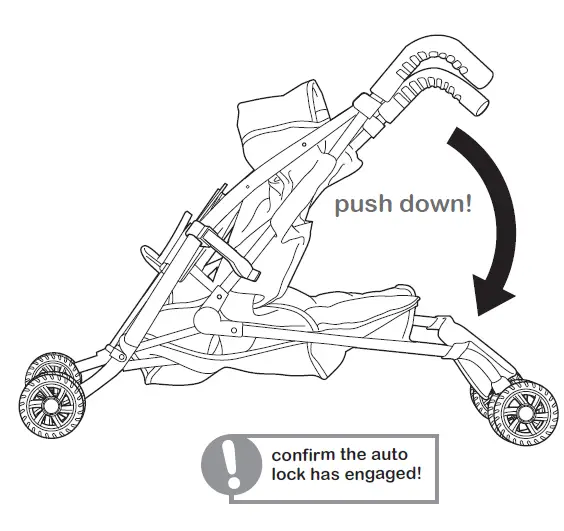 push down!

!

confirm the auto lock has engaged!