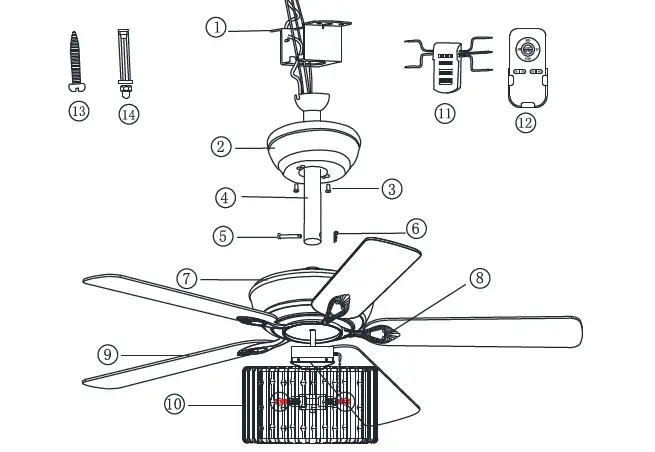 ①
⑬ ⑭
⑪ ⑫
②
③
④
⑤
⑥
⑦
⑧
⑨
⑩