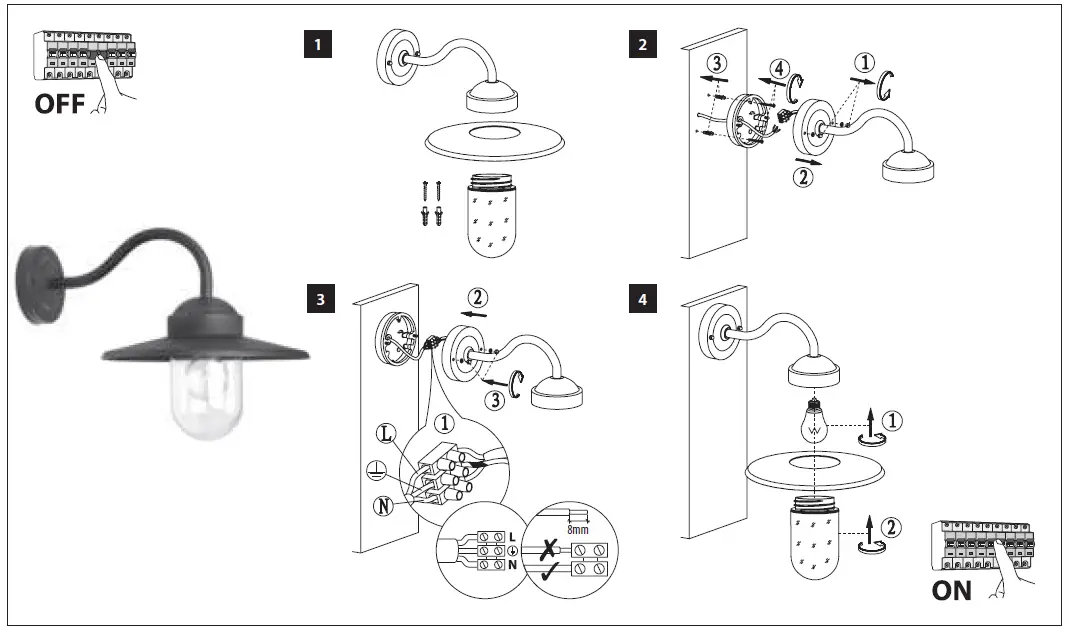 OFF

1

2

③ ④ ① ②

3

② ③ ① L N

L N 8mm

4

① ②

ON