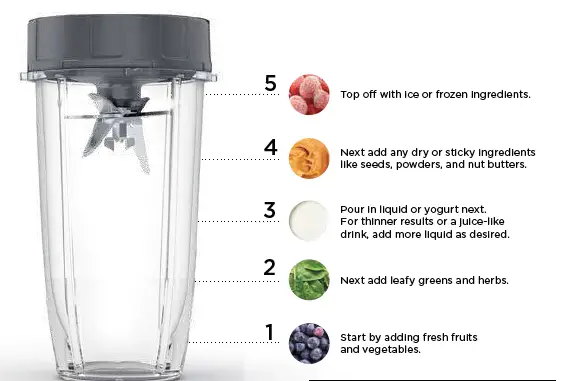 5 Top off with ice or frozen ingredients.

4 Next add any dry or sticky ingredients like seeds, powders, and nut butters.

3 Pour in liquid or yogurt next. For thinner results or a juice-like drink, add more liquid as desired.

2 Next add leafy greens and herbs.

1 Start by adding fresh fruits and vegetables.