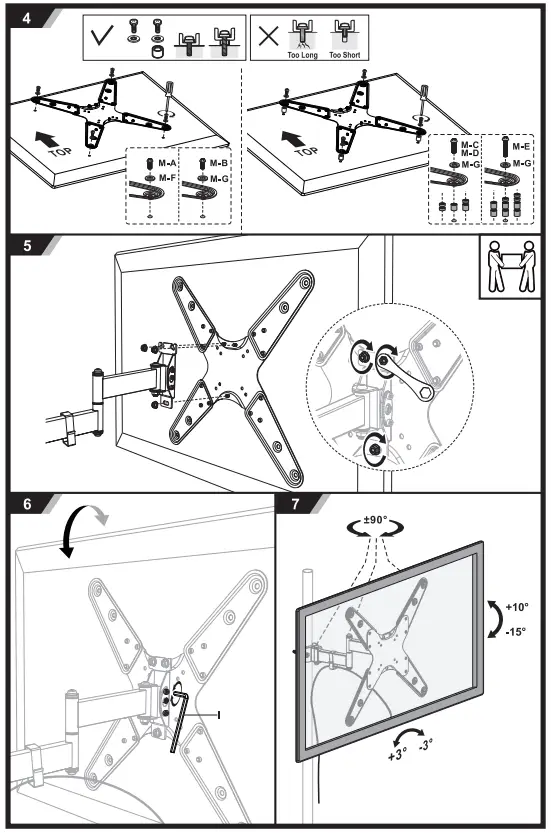 4

Too Long Too Short

TOP

M-A
M-F

M-B
M-G

TOP

M-C
M-D
M-G

M-E
M-G

5

6

I

7

±90°

+10°
-15°

+3° -3°