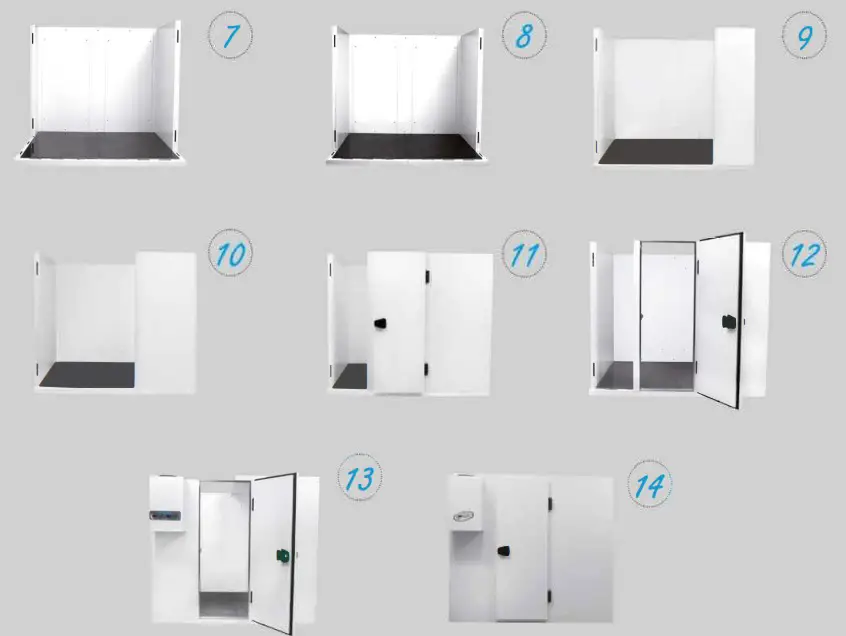 7

8

9

10

11

12

13

14