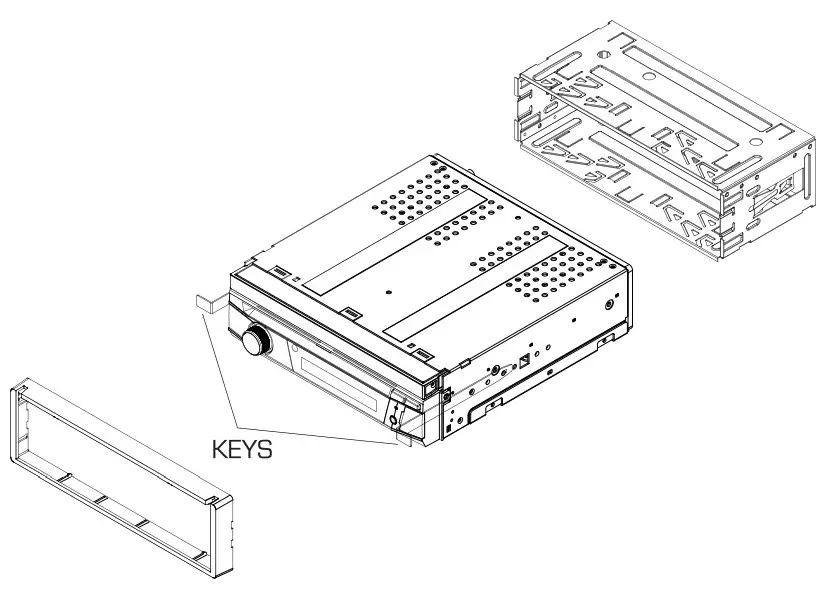 KEYS