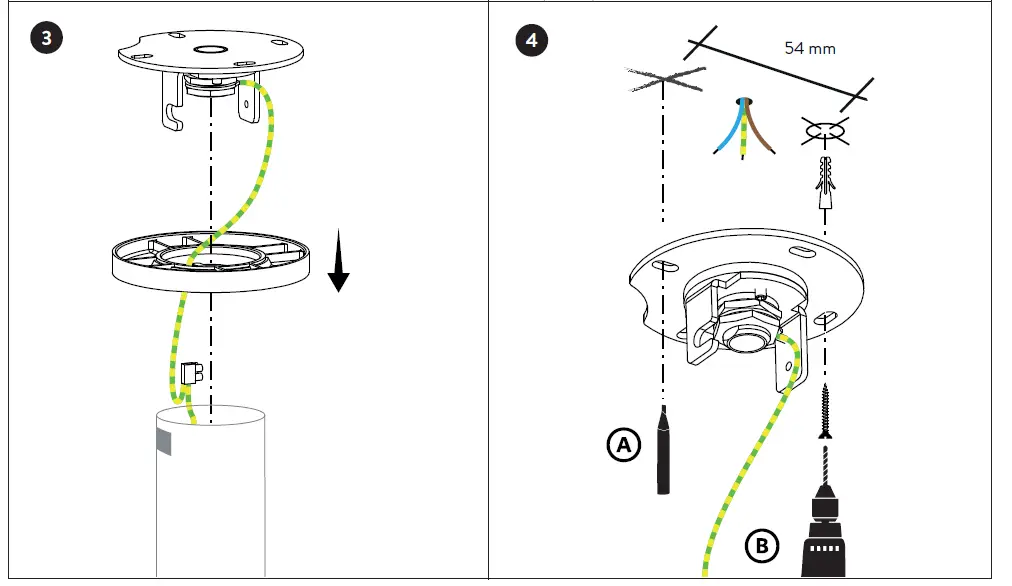 3

4

54 mm

A

B