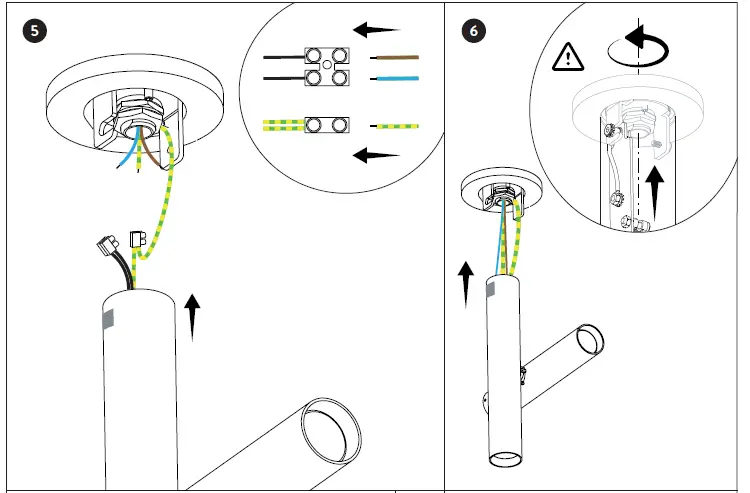 5

6