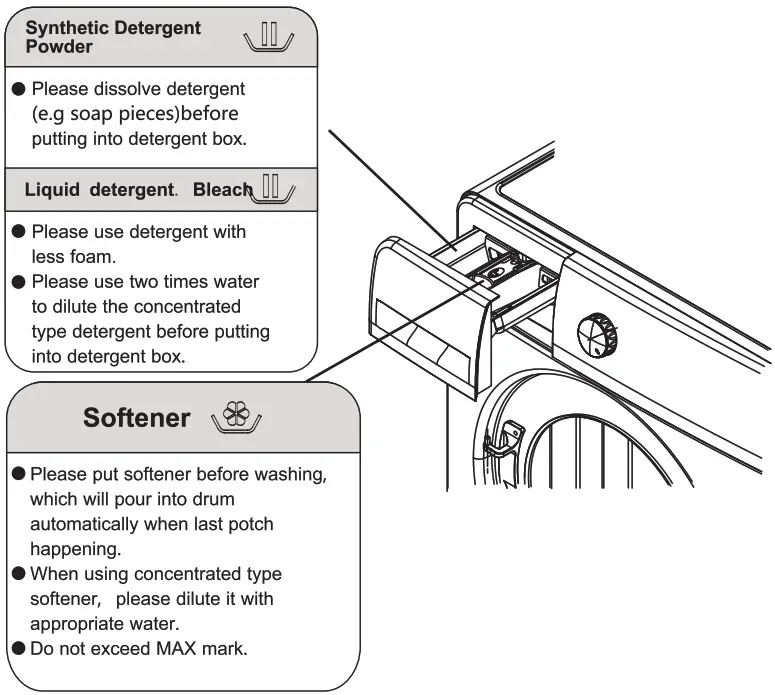 Synthetic Detergent Powder

● Please dissolve detergent (e.g soap pieces)before putting into detergent box.

Liquid detergent. Bleach

● Please use detergent with less foam.
● Please use two times water to dilute the concentrated type detergent before putting into detergent box.

Softener

● Please put softener before washing, which will pour into drum automatically when last potch happening.
● When using concentrated type softener, please dilute it with appropriate water.
● Do not exceed MAX mark.