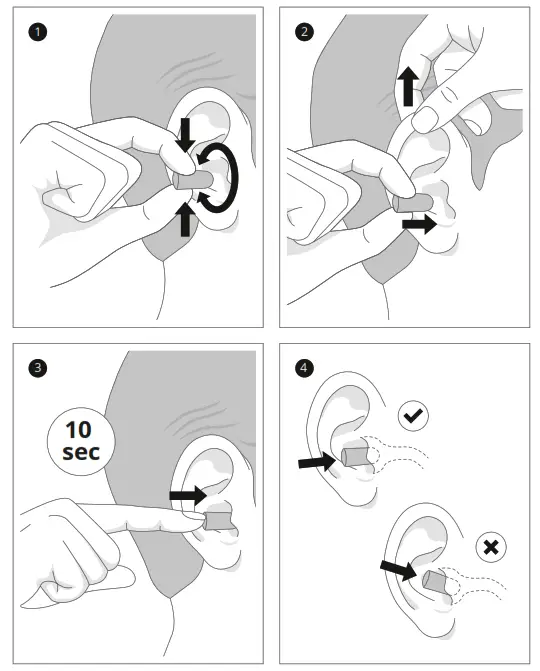 1

2

3

10 sec

4