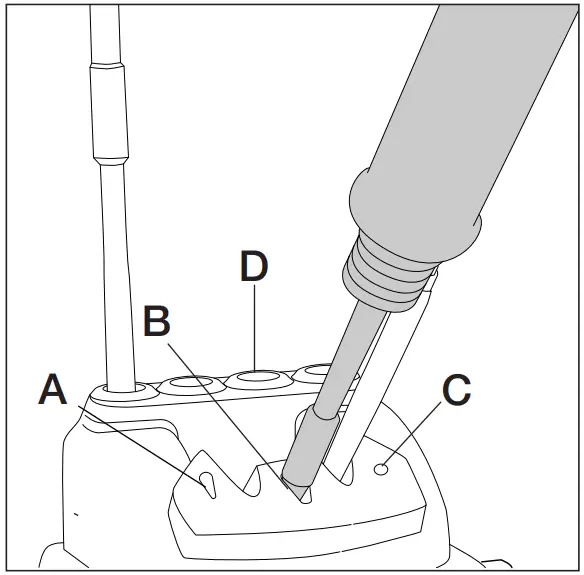 D
B
A
C