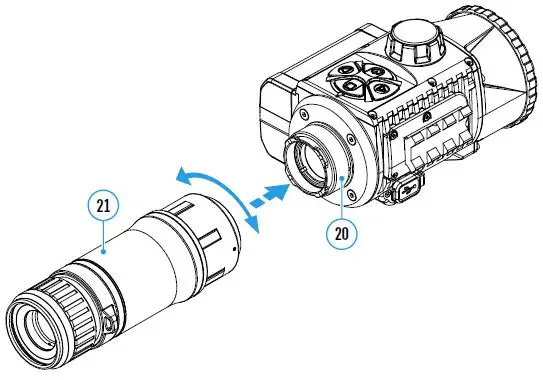 21

20