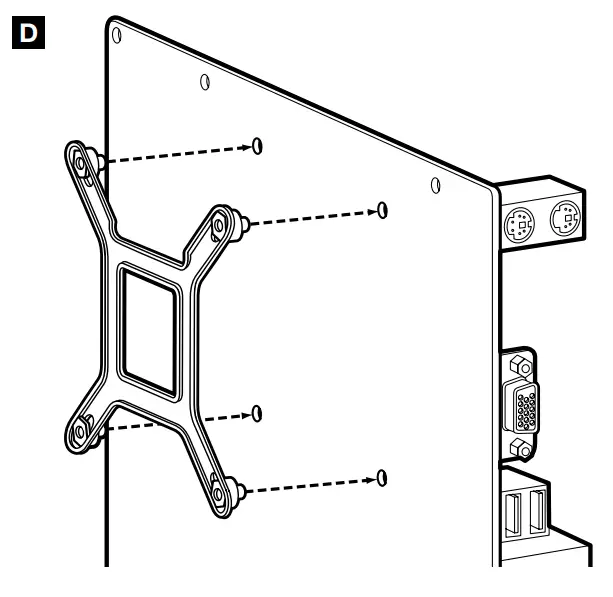 D