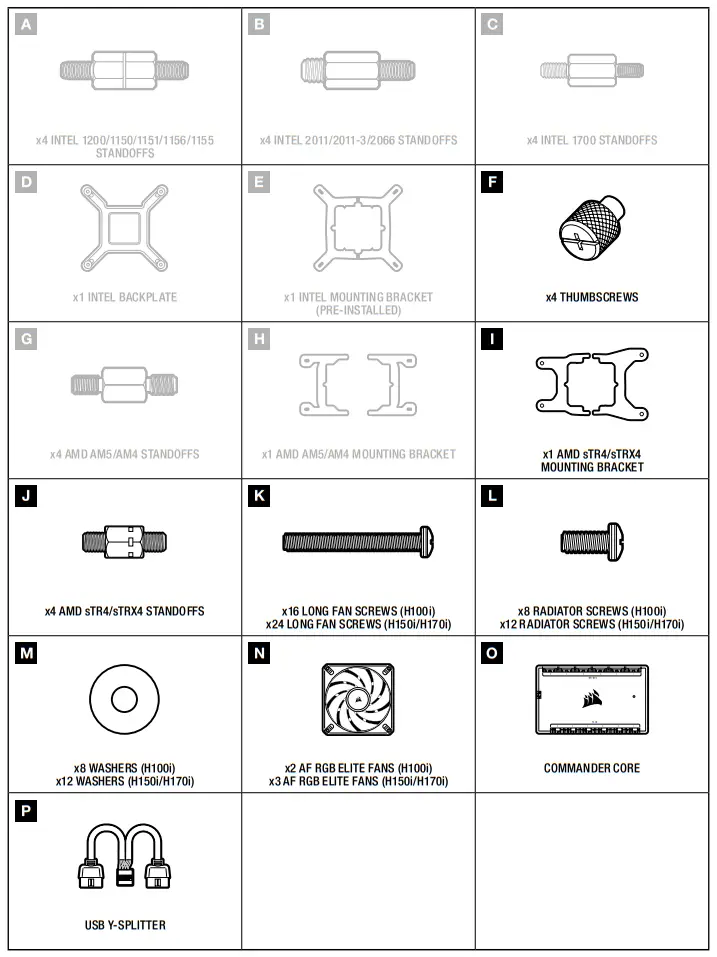 A

x4 INTEL 1200/1150/1151/1156/1155 STANDOFFS

B

x4 INTEL 2011/2011-3/2066 STANDOFFS

C

x4 INTEL 1700 STANDOFFS

D

x1 INTEL BACKPLATE

E

x1 INTEL MOUNTING BRACKET (PRE-INSTALLED)

F

x4 THUMBSCREWS

G

x4 AMD AM5/AM4 STANDOFFS

H

x1 AMD AM5/AM4 MOUNTING BRACKET

I

x1 AMD sTR4/sTRX4 MOUNTING BRACKET

J

x4 AMD sTR4/sTRX4 STANDOFFS

K

x16 LONG FAN SCREWS (H100i)
x24 LONG FAN SCREWS (H150i/H170i)

L

x8 RADIATOR SCREWS (H100i)
x12 RADIATOR SCREWS (H150i/H170i)

M

x8 WASHERS (H100i)
x12 WASHERS (H150i/H170i)

N

x2 AF RGB ELITE FANS (H100i)
x3 AF RGB ELITE FANS (H150i/H170i)

O

COMMANDER CORE

P

USB Y-SPLITTER