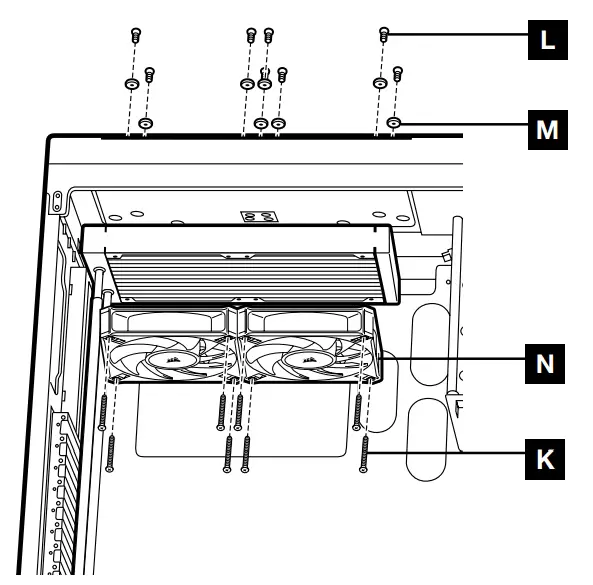 L
M
N
K