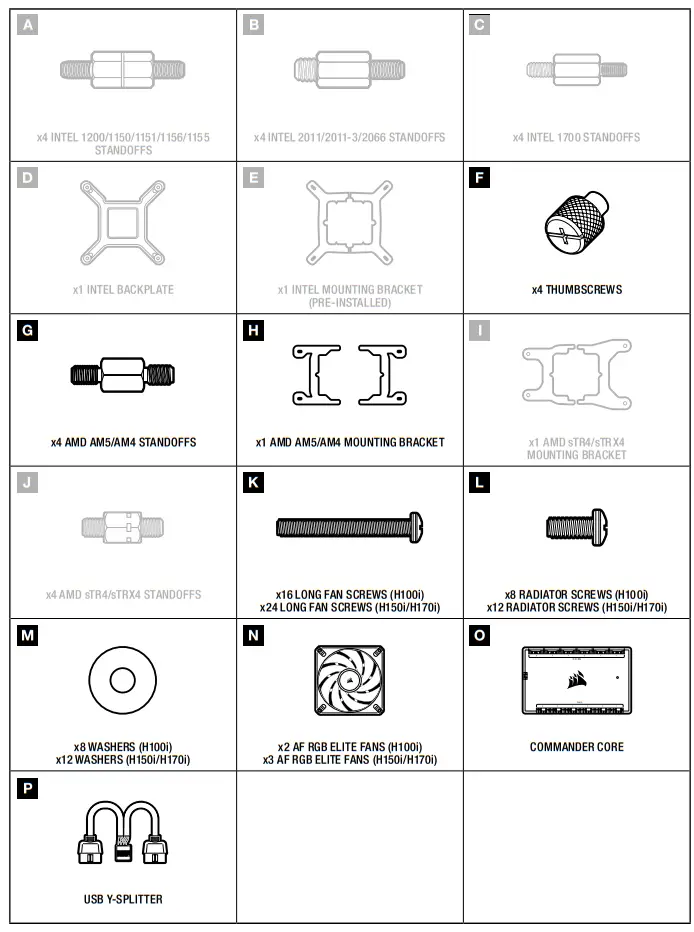 A
x4 INTEL 1200/1150/1151/1156/1155 STANDOFFS

B
x4 INTEL 2011/2011-3/2066 STANDOFFS

C
x4 INTEL 1700 STANDOFFS

D
x1 INTEL BACKPLATE

E
x1 INTEL MOUNTING BRACKET (PRE-INSTALLED)

F
x4 THUMBSCREWS

G
x4 AMD AM5/AM4 STANDOFFS

H
x1 AMD AM5/AM4 MOUNTING BRACKET

I
x1 AMD sTR4/sTRX4 MOUNTING BRACKET

J
x4 AMD sTR4/sTRX4 STANDOFFS

K
x16 LONG FAN SCREWS (H100i)
x24 LONG FAN SCREWS (H150i/H170i)

L
x8 RADIATOR SCREWS (H100i)
x12 RADIATOR SCREWS (H150i/H170i)

M
x8 WASHERS (H100i)
x12 WASHERS (H150i/H170i)

N
x2 AF RGB ELITE FANS (H100i)
x3 AF RGB ELITE FANS (H150i/H170i)

O
COMMANDER CORE

P
USB Y-SPLITTER