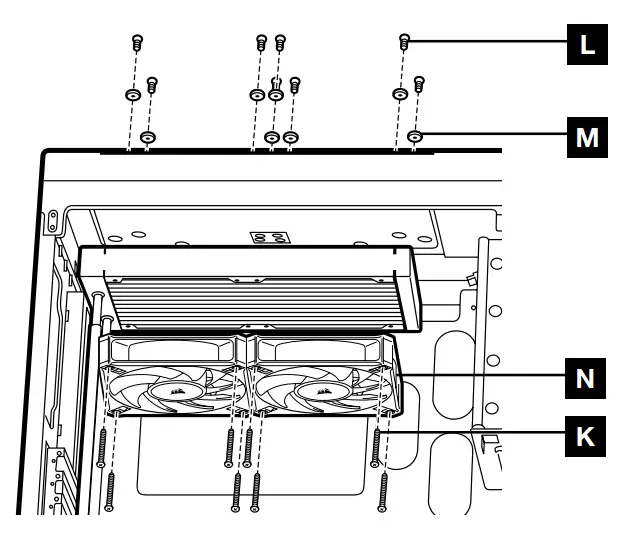 L
M
N
K