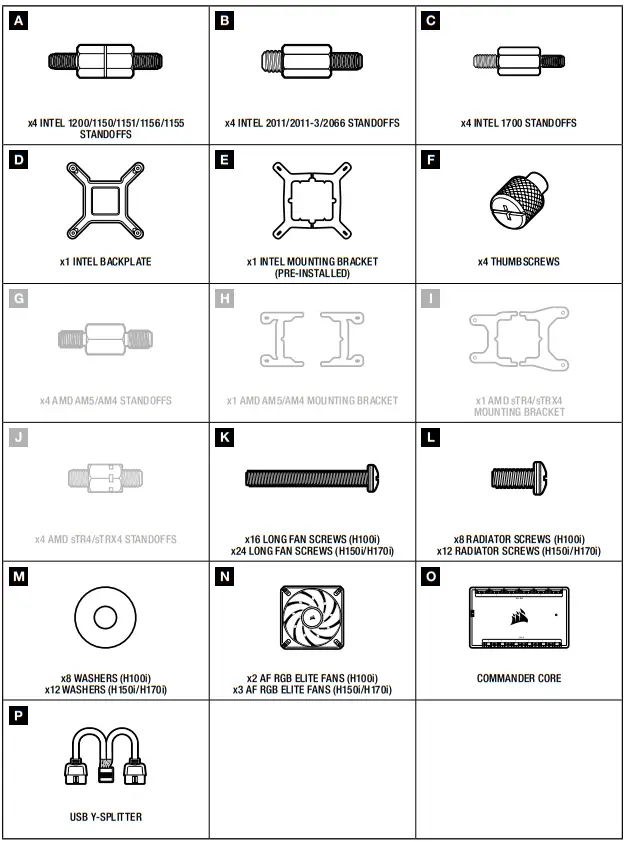 A
x4 INTEL 1200/1150/1151/1156/1155 STANDOFFS

B
x4 INTEL 2011/2011-3/2066 STANDOFFS

C
x4 INTEL 1700 STANDOFFS

D
x1 INTEL BACKPLATE

E
x1 INTEL MOUNTING BRACKET (PRE-INSTALLED)

F
x4 THUMBSCREWS

G
x4 AMD AM5/AM4 STANDOFFS

H
x1 AMD AM5/AM4 MOUNTING BRACKET

I
x1 AMD sTR4/sTRX4 MOUNTING BRACKET

J
x4 AMD sTR4/sTRX4 STANDOFFS

K
x16 LONG FAN SCREWS (H100i)
x24 LONG FAN SCREWS (H150i/H170i)

L
x8 RADIATOR SCREWS (H100i)
x12 RADIATOR SCREWS (H150i/H170i)

M
x8 WASHERS (H100i)
x12 WASHERS (H150i/H170i)

N
x2 AF RGB ELITE FANS (H100i)
x3 AF RGB ELITE FANS (H150i/H170i)

O
COMMANDER CORE

P
USB Y-SPLITTER