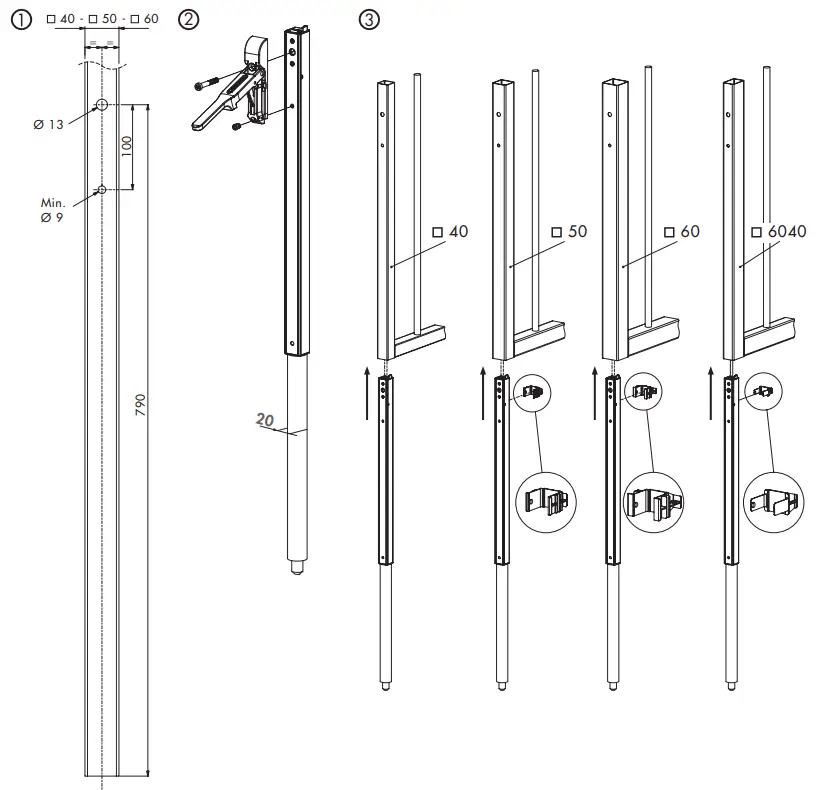 ① □ 40 - □ 50 - □ 60

=  =

Ø 13

100

Min. Ø 9

790

②

20

③

□ 40

□ 50

□ 60

□ 6040