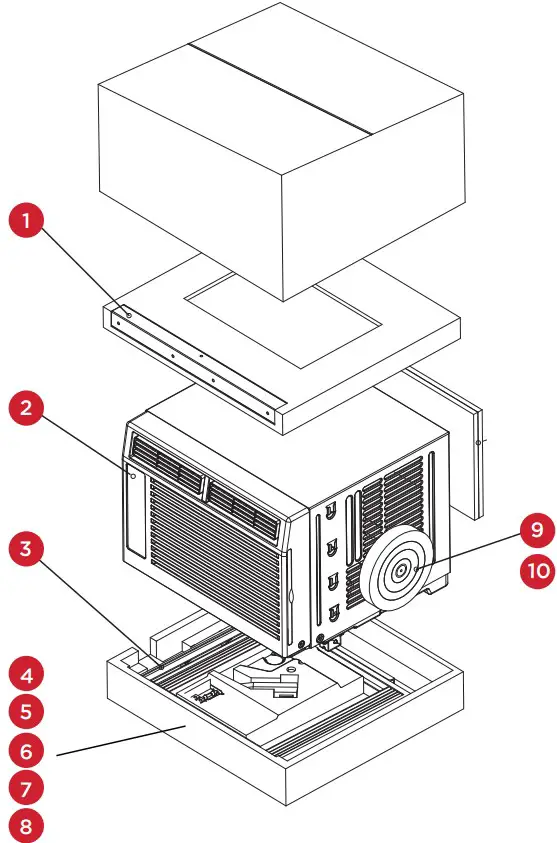 1
2
3
4
5
6
7
8
9
10