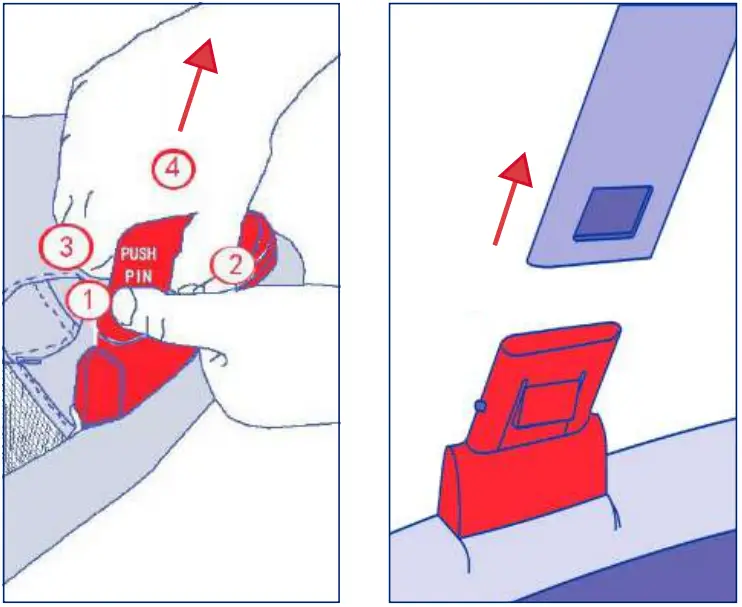 4
3
PUSH PIN
2
1