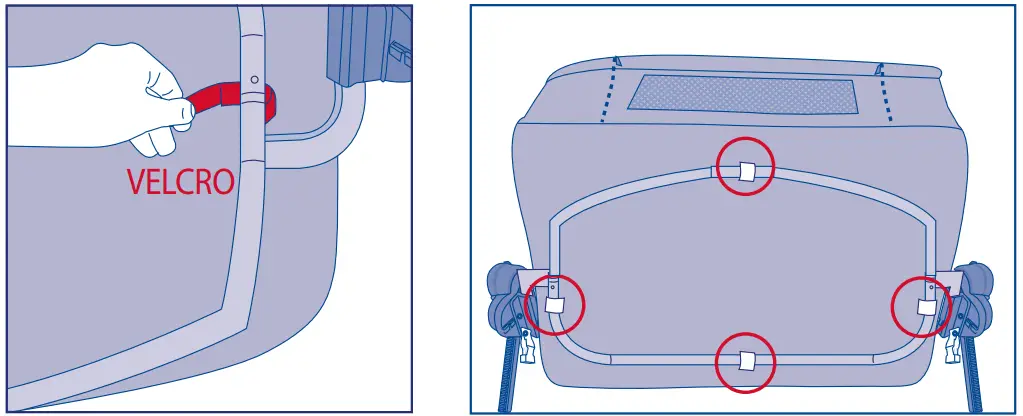 VELCRO