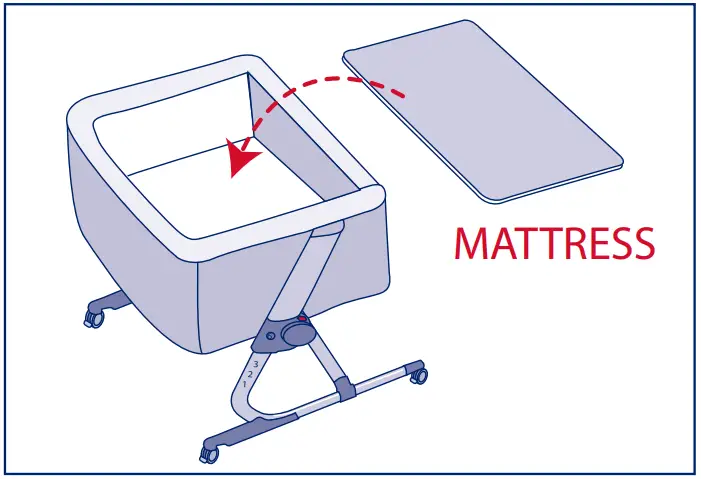 MATTRESS

3
2
1