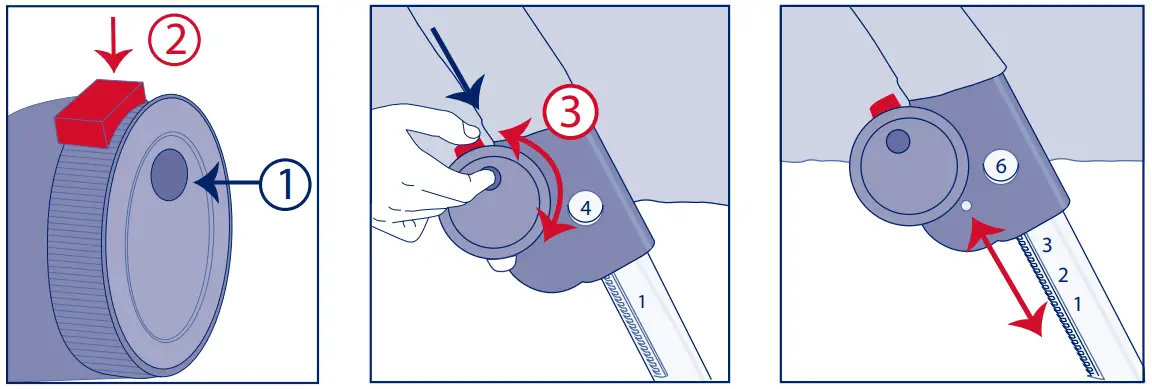 2
1
3
4
1
6
3
2
1