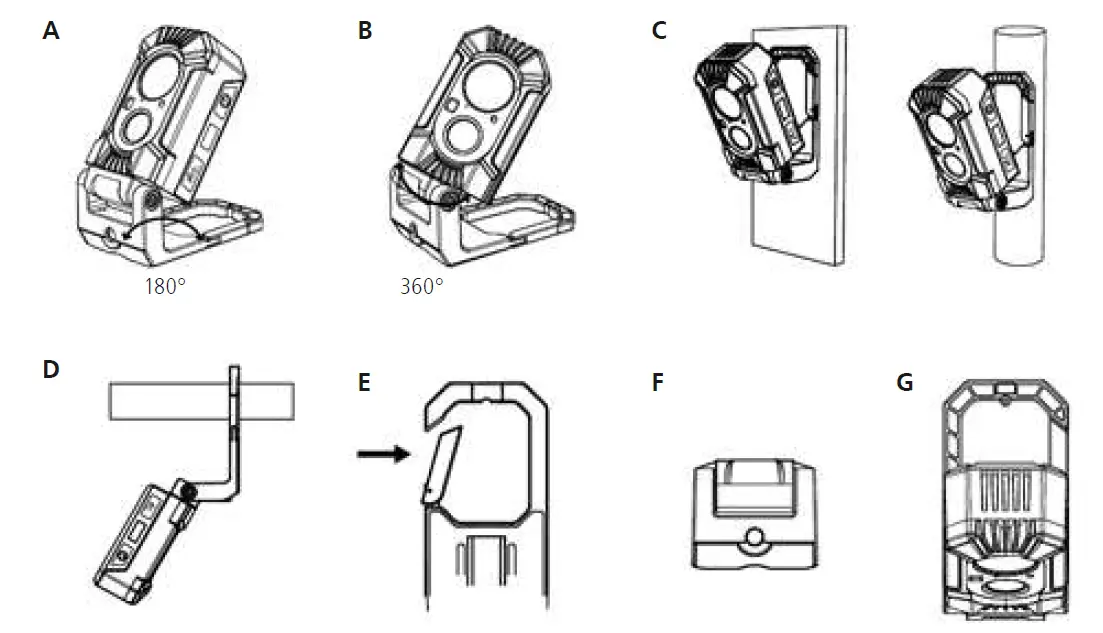 A

180°

B

360°

C

D

E

F

G