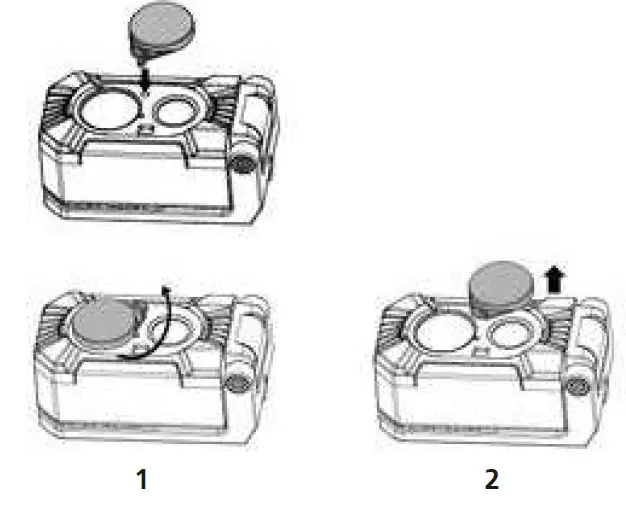 1

2