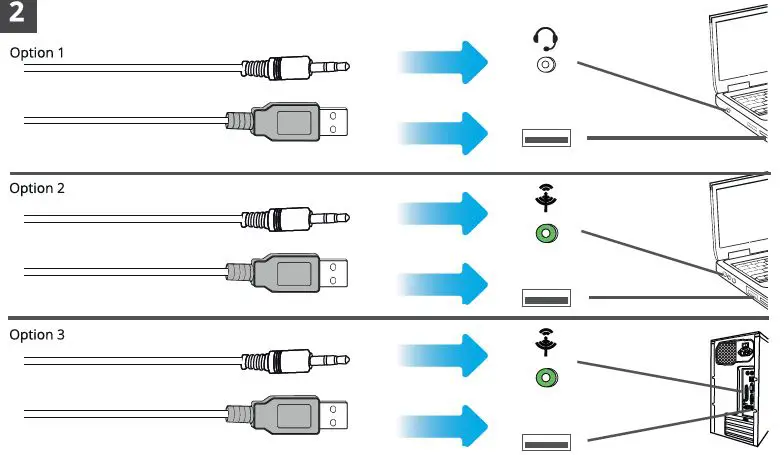 2

Option 1

Option 2

Option 3