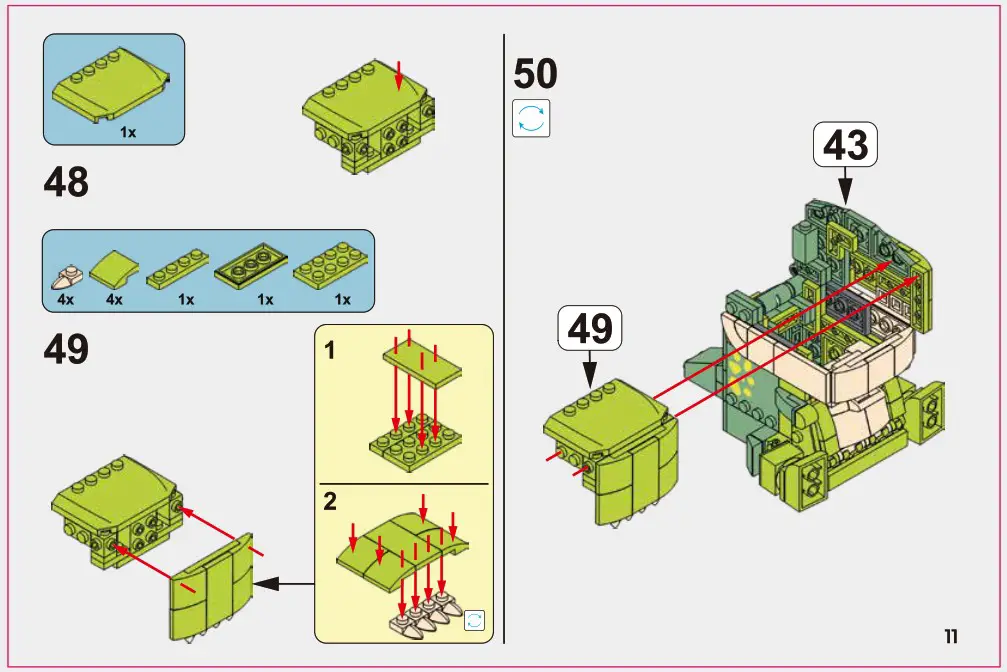 1x

48

4x 4x 1x 1x 1x

49

1

2

50

43

49

11