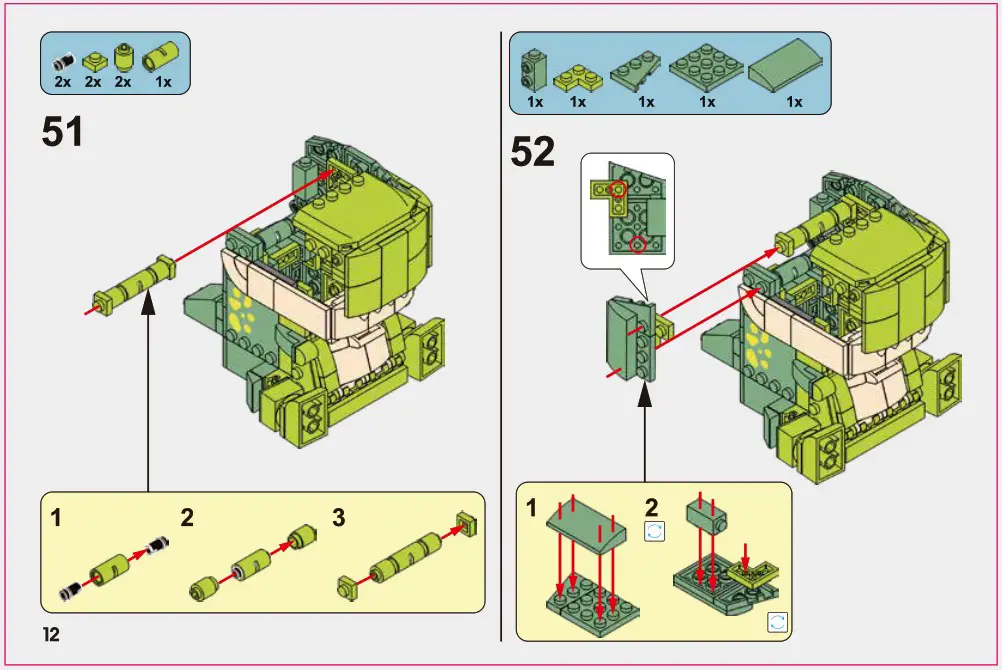 2x 2x 2x 1x

51

1 2 3

12

1x 1x 1x 1x 1x

52

1 2