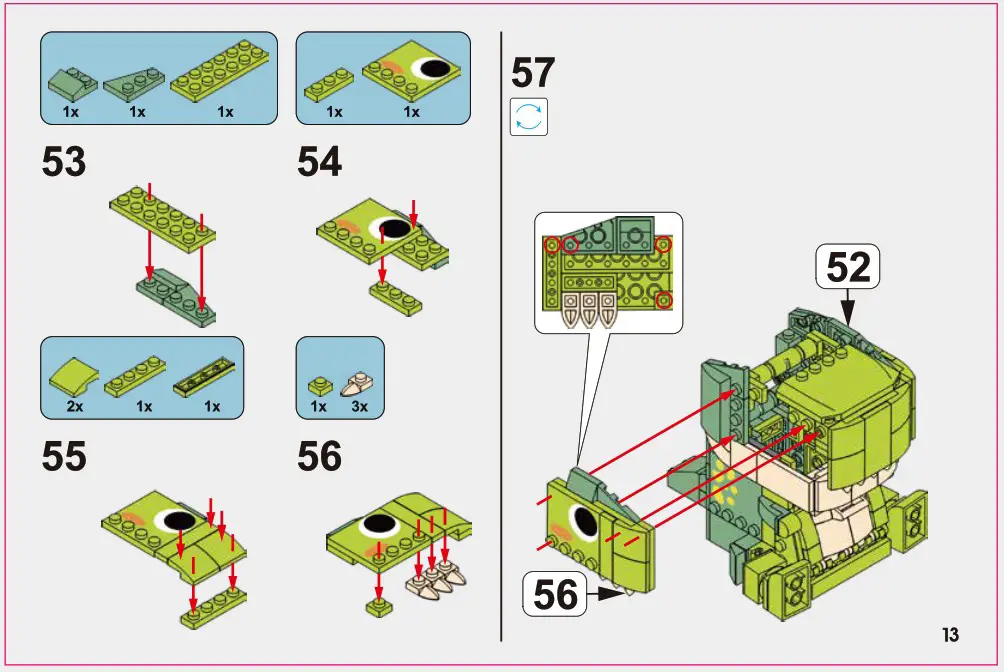 1x 1x 1x

53

1x 1x

54

2x 1x 1x

55

1x 3x

56

57

52

56

13