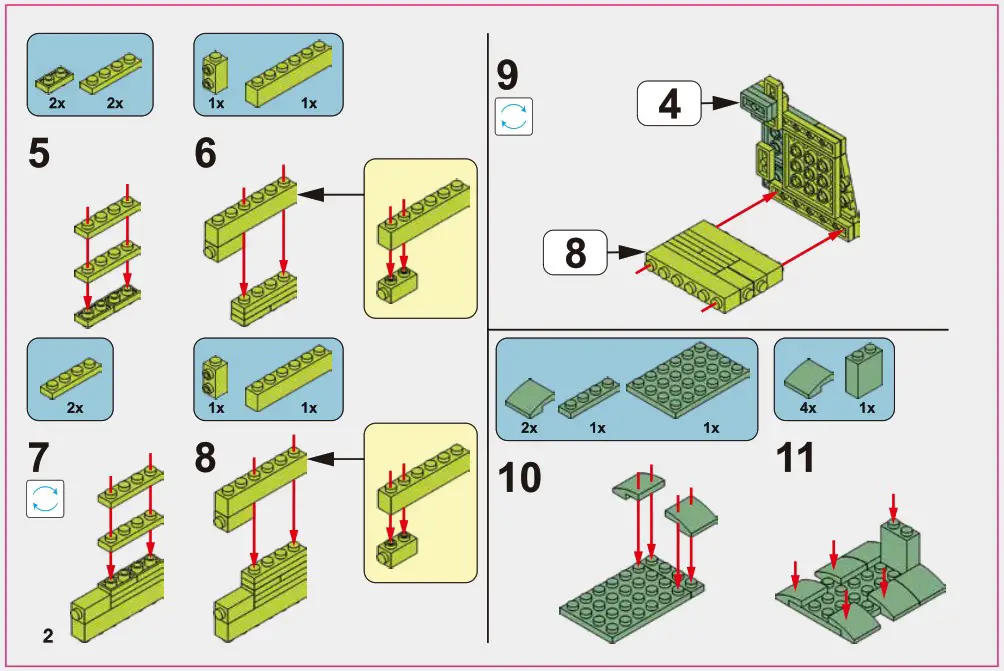 2x 2x

1x 1x

5

6

2x

1x 1x

7

8

2

9

4

8

2x 1x 1x

4x 1x

10

11