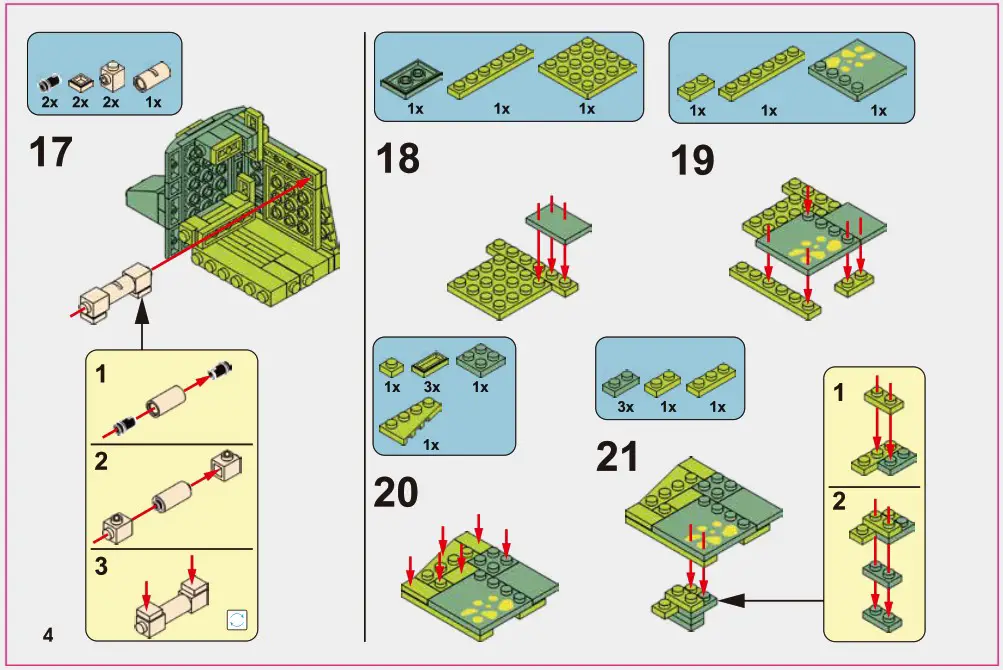 2x 2x 2x 1x

17

1

2

3

4

1x 1x 1x

18

1x 1x 1x

19

1x 3x 1x

1x

20

3x 1x 1x

21

1

2