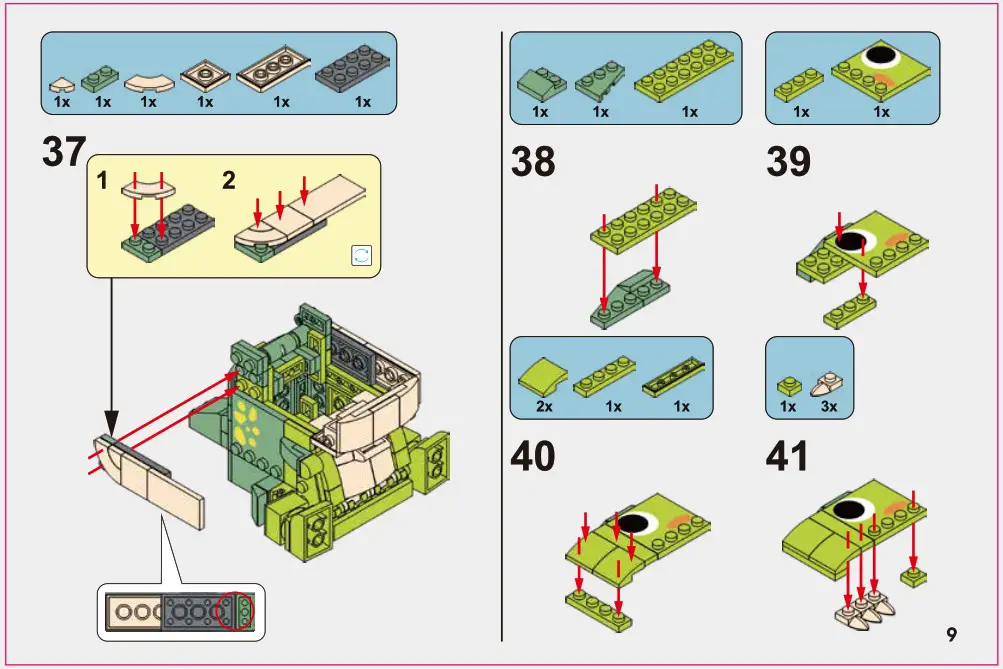 1x 1x 1x 1x 1x 1x

37

1 2

1x 1x 1x

38

1x 1x

39

2x 1x 1x

40

1x 3x

41

9