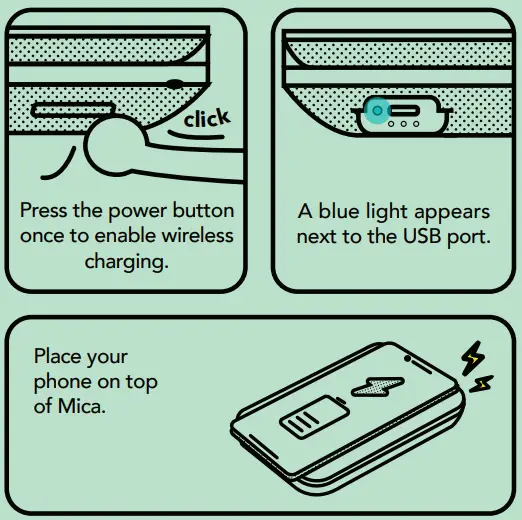 click

Press the power button once to enable wireless charging.

A blue light appears next to the USB port.

Place your phone on top of Mica.