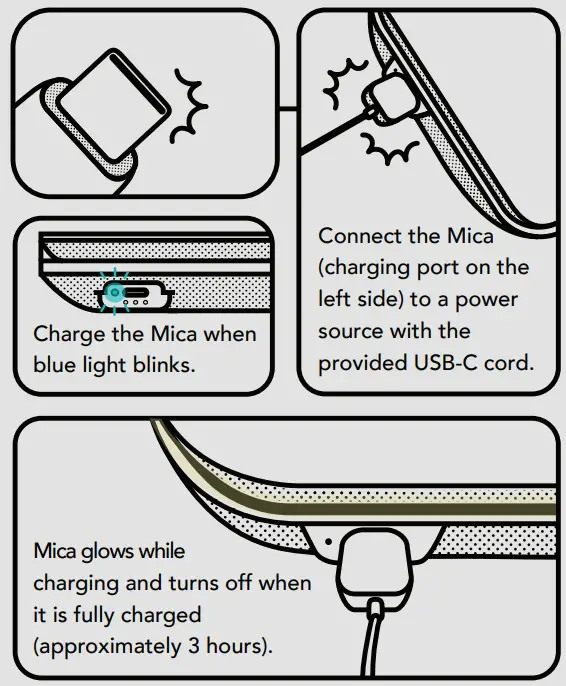 Charge the Mica when blue light blinks.

Connect the Mica (charging port on the left side) to a power source with the provided USB-C cord.

Mica glows while charging and turns off when it is fully charged (approximately 3 hours).