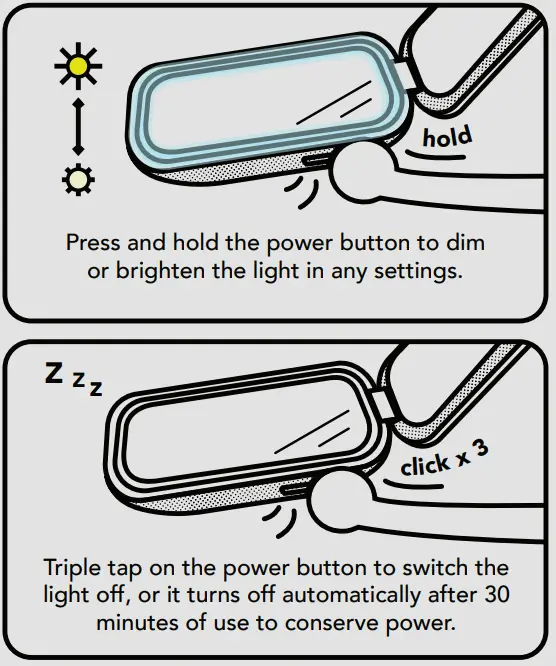 hold

Press and hold the power button to dim or brighten the light in any settings.

Z z z

click x 3

Triple tap on the power button to switch the light off, or it turns off automatically after 30 minutes of use to conserve power.