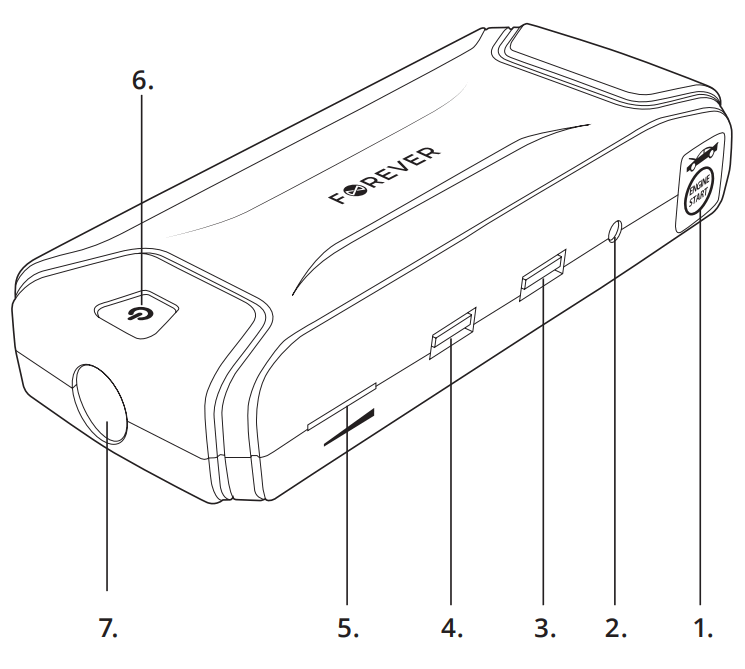 6.

FOREVER

ENGINE START

7.

5.

4.

3.

2.

1.