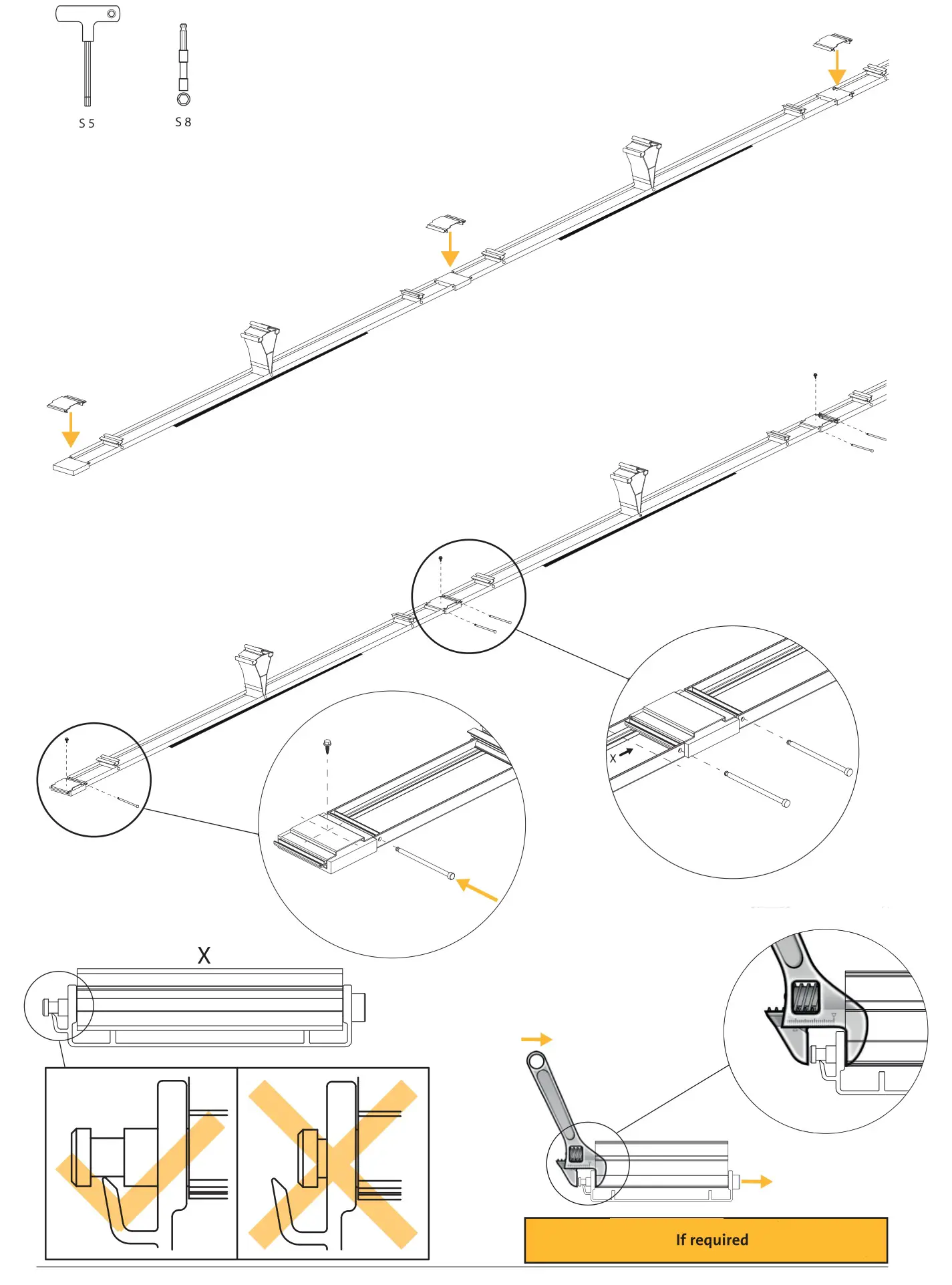 S 5

S 8

X

X

If required