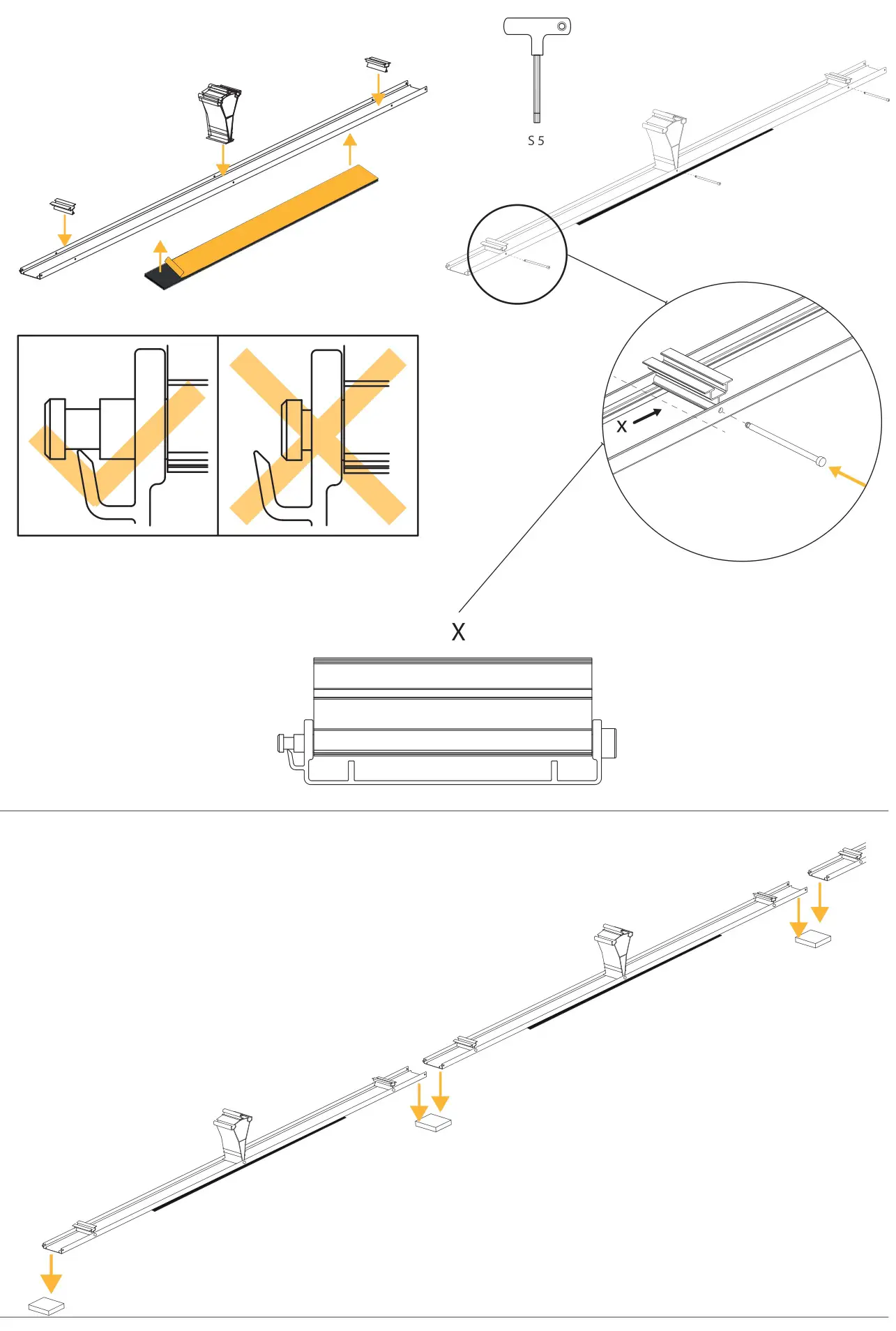 S 5

X

X