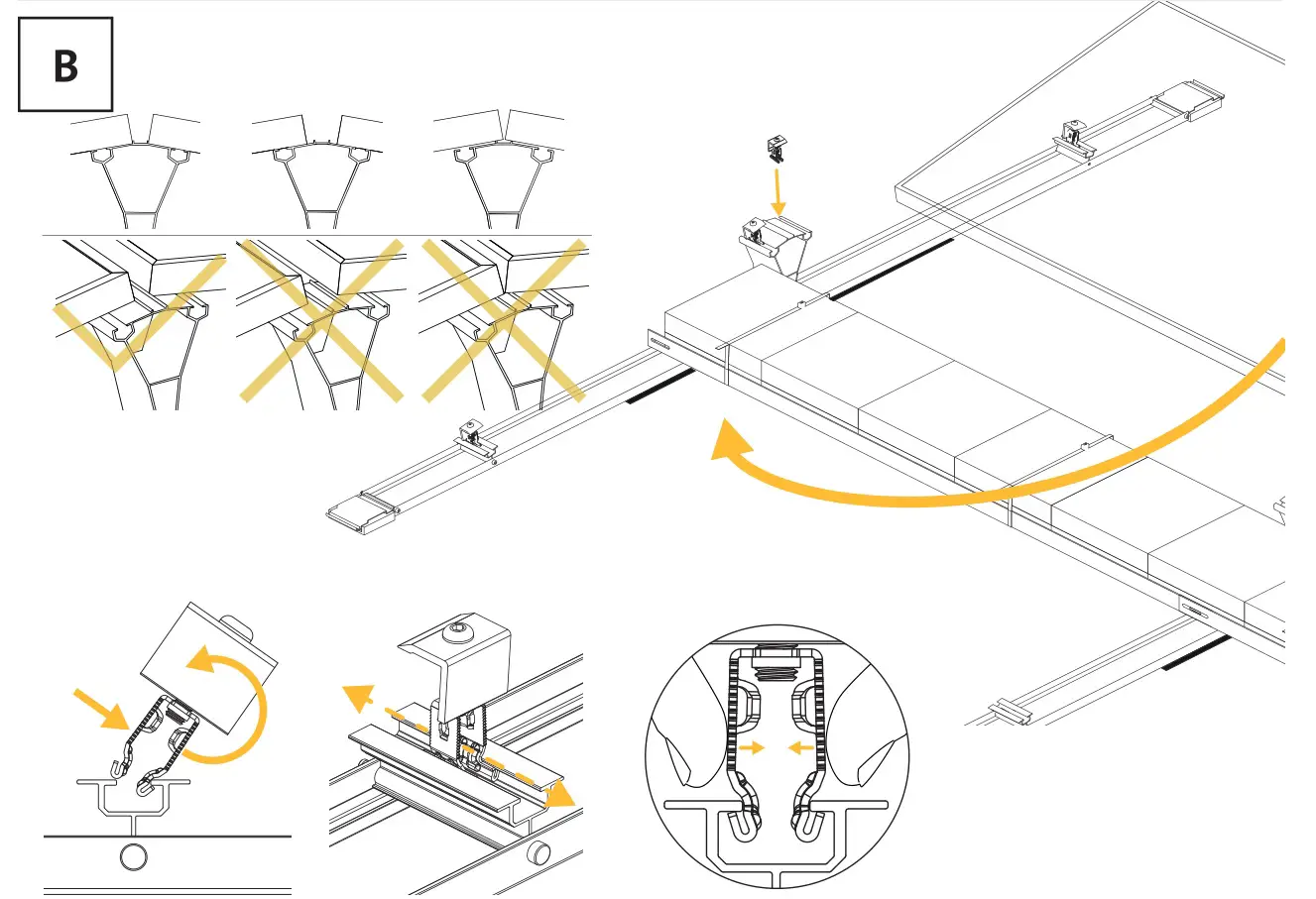 B