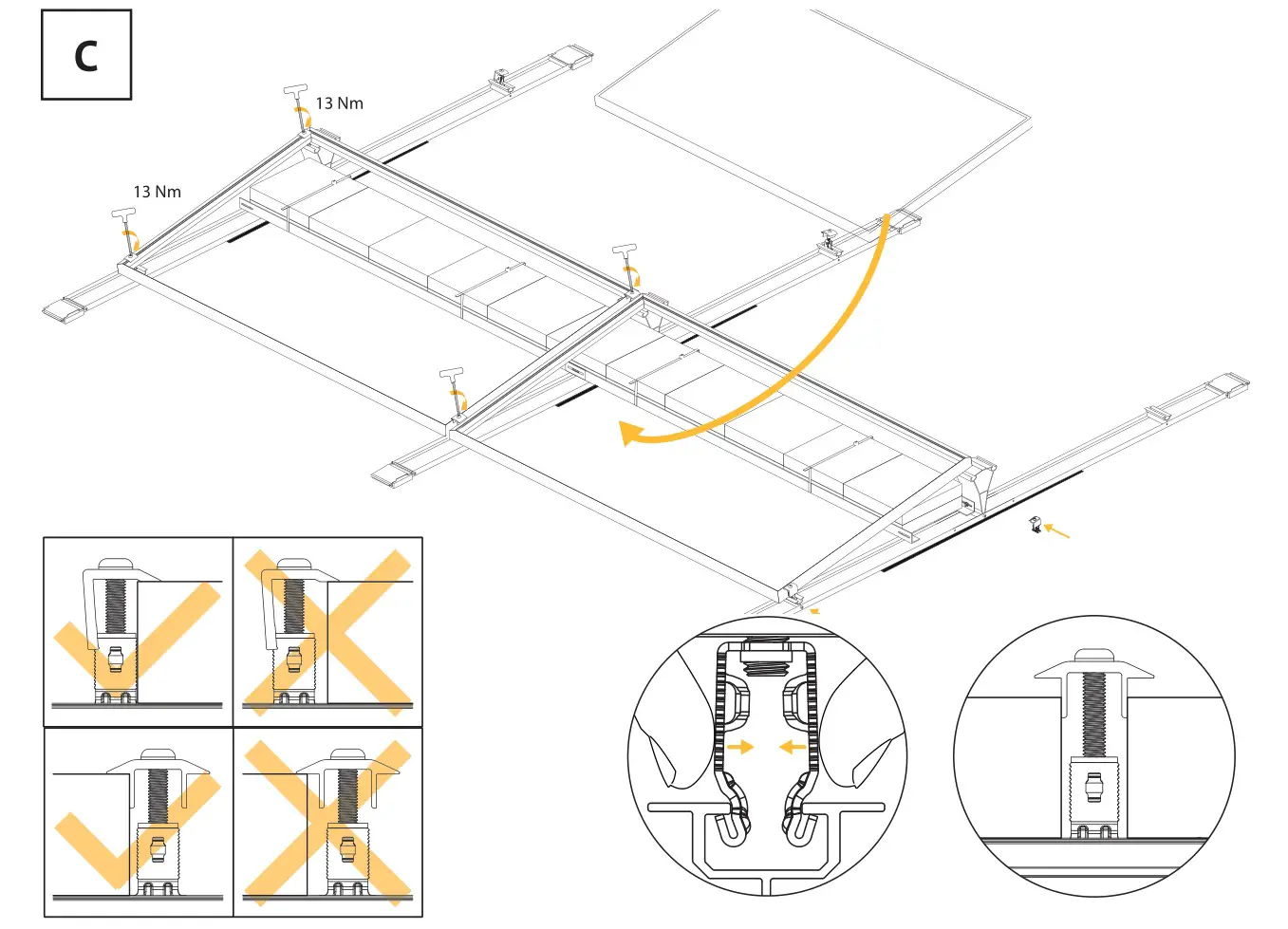 C

13 Nm

13 Nm