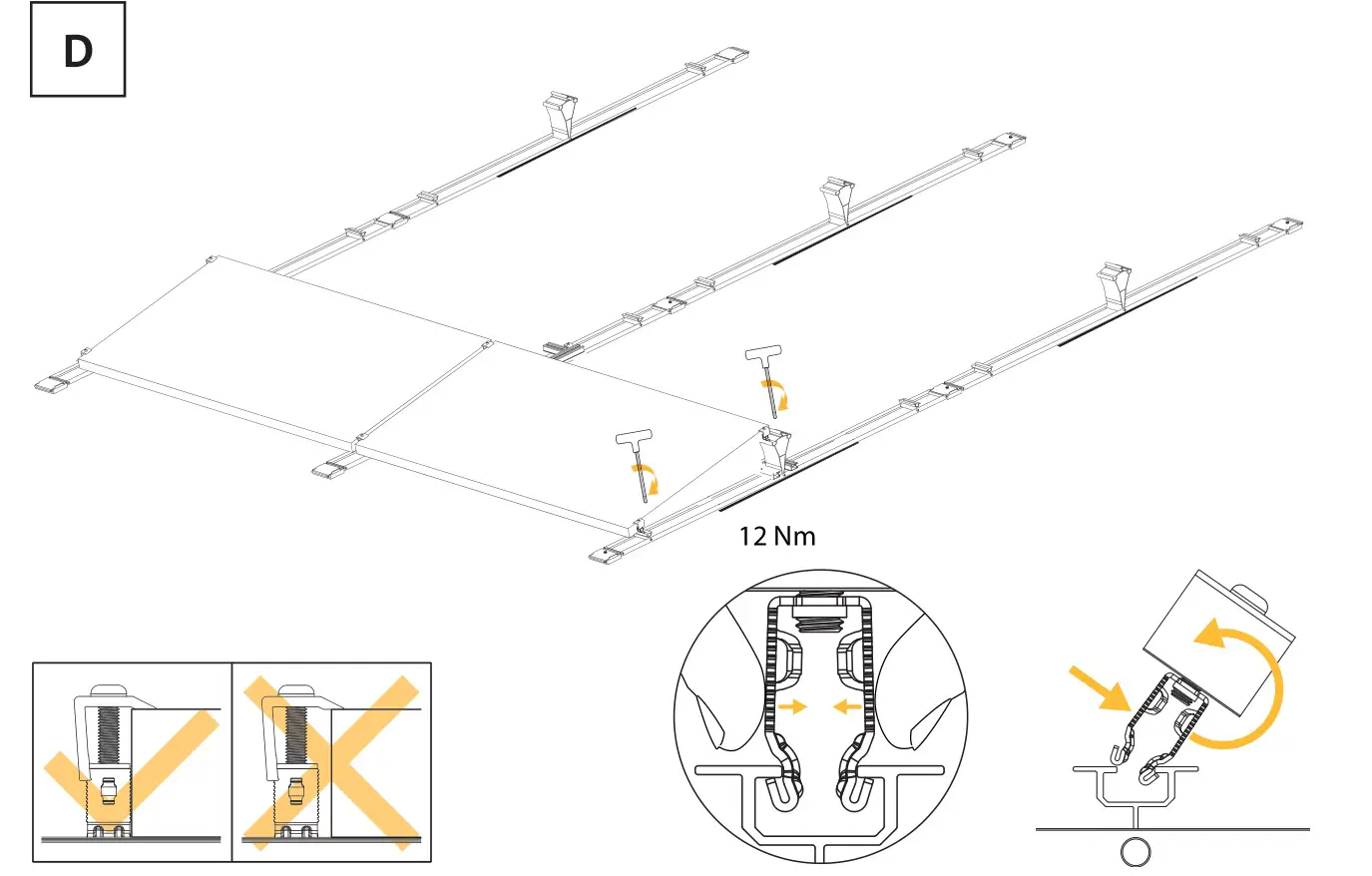 D

12 Nm